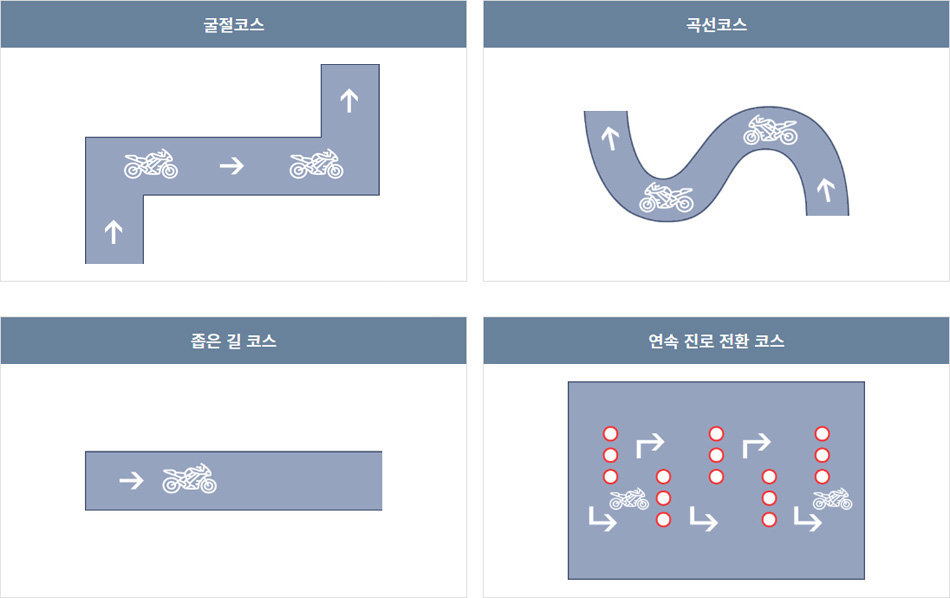 굴절코스

곡선코스

좁은 길 코스

연속 진로 전환 코스